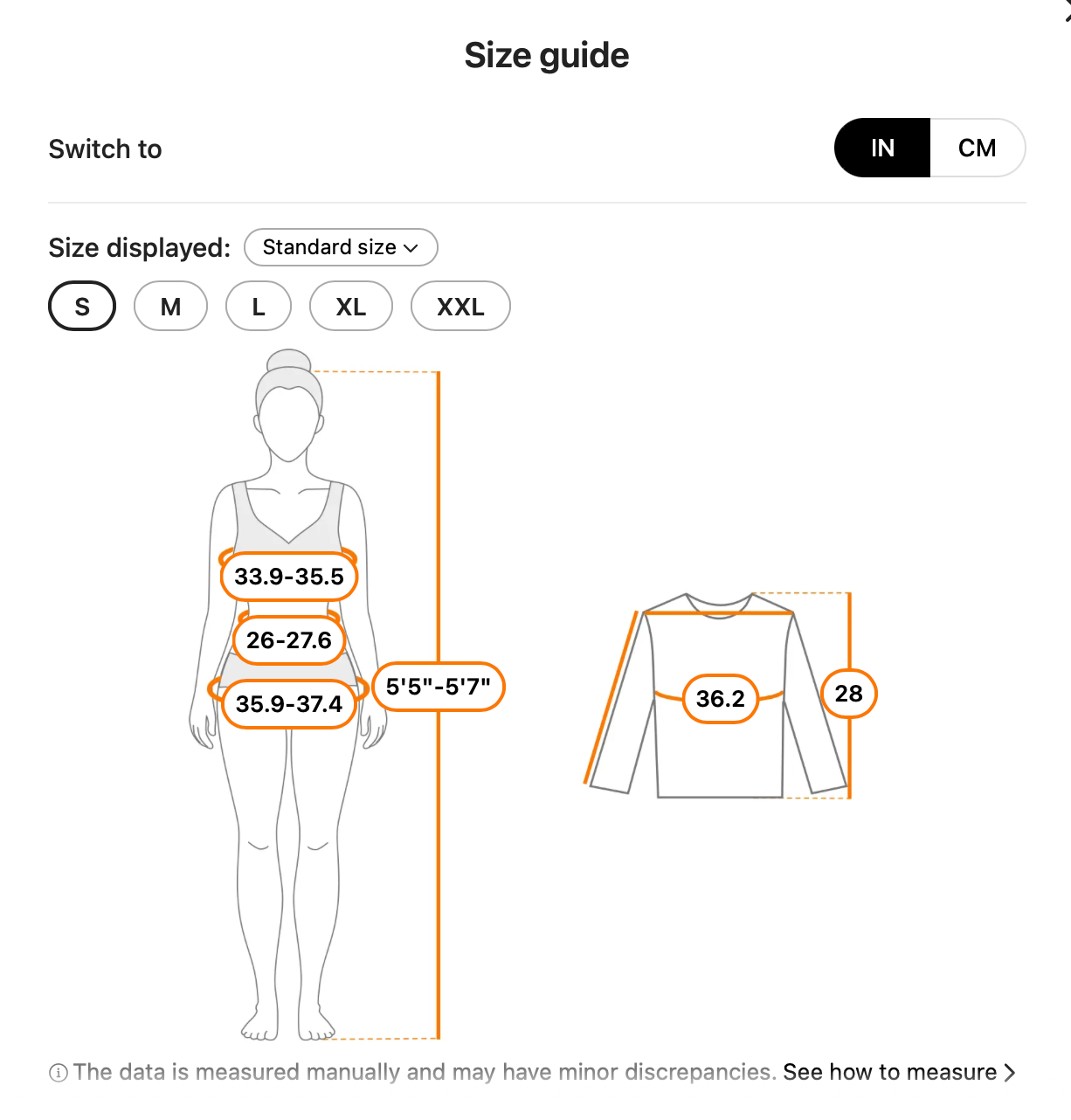 Size guide

Switch to

IN CM

Size displayed: Standard size

S M L XL XXL

33.9-35.5

26-27.6

35.9-37.4

5'5"-5'7"

36.2

28

The data is measured manually and may have minor discrepancies. See how to measure